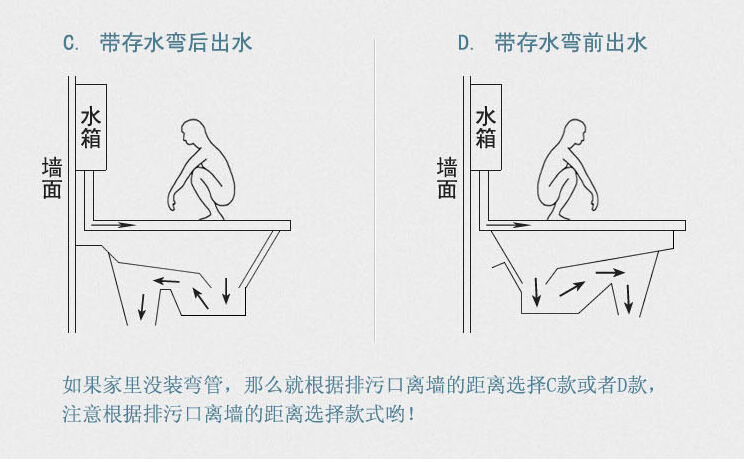 C. 带存水弯后出水

水箱

墙面

D. 带存水弯前出水

水箱

墙面

如果家里没装弯管，那么就根据排污口离墙的距离选择C款或者D款，注意根据排污口离墙的距离选择款式哟！