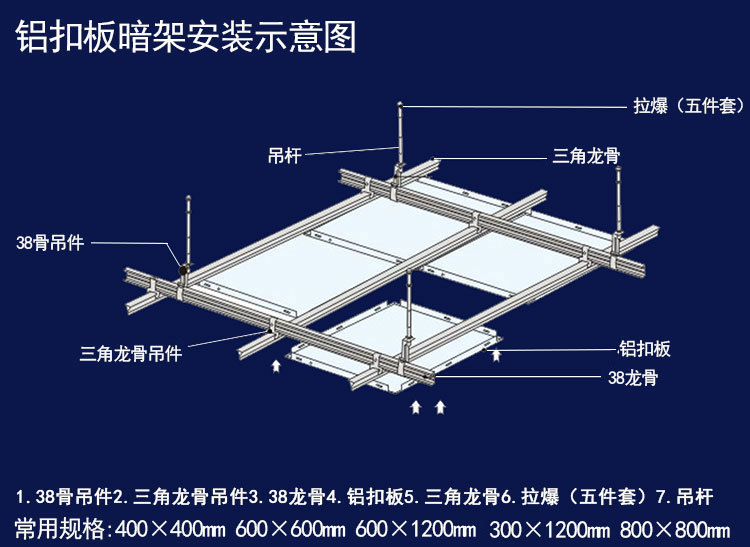 铝扣板暗架安装示意图

拉爆（五件套）

吊杆

三角龙骨

38骨吊件

三角龙骨吊件

铝扣板

38龙骨

1.38骨吊件2.三角龙骨吊件3.38龙骨4.铝扣板5.三角龙骨6.拉爆（五件套）7.吊杆

常用规格:400×400mm 600×600mm 600×1200mm 300×1200mm 800×800mm