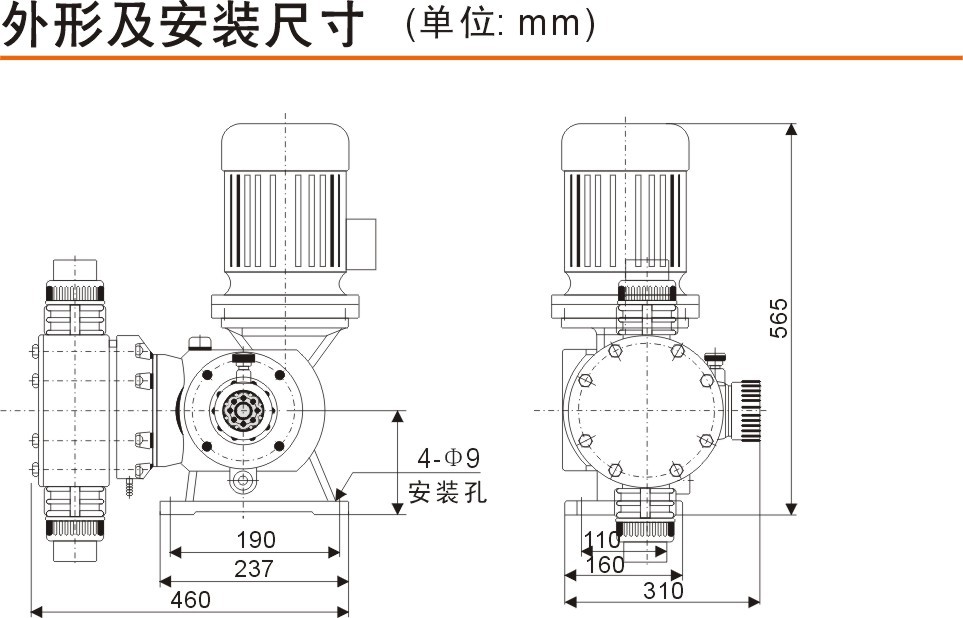 外形及安装尺寸 (单位: mm)

4-Φ9
安装孔

190
237
460

565

110
160
310