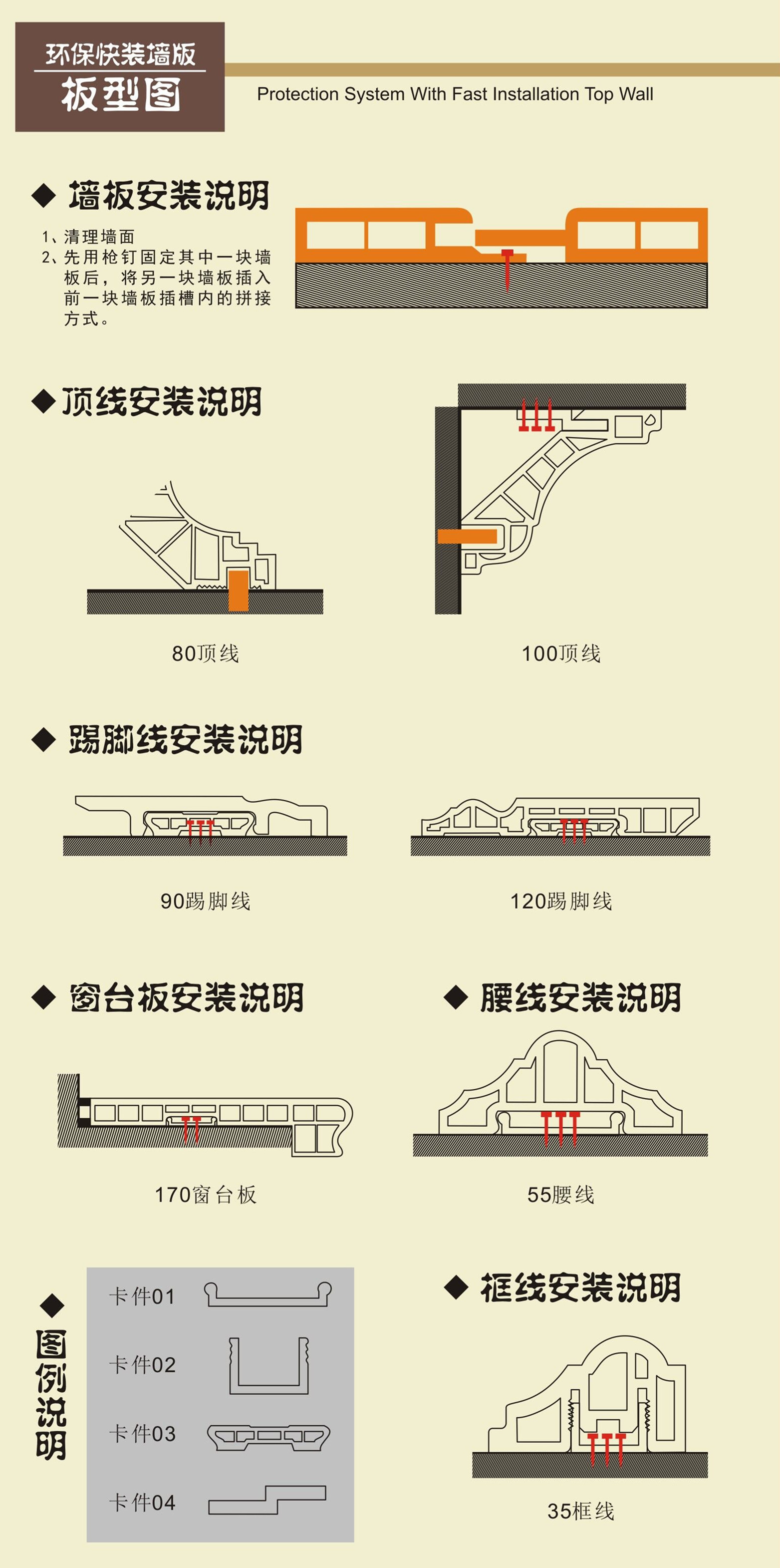 环保快装墙版
板型图

Protection System With Fast Installation Top Wall

◆ 墙板安装说明

1、清理墙面
2、先用枪钉固定其中一块墙板后，将另一块墙板插入前一块墙板插槽内的拼接方式。

◆ 顶线安装说明

80顶线

100顶线

◆ 踢脚线安装说明

90踢脚线

120踢脚线

◆ 窗台板安装说明

170窗台板

◆ 腰线安装说明

55腰线

◆ 图例说明

卡件01
卡件02
卡件03
卡件04

◆ 框线安装说明

35框线