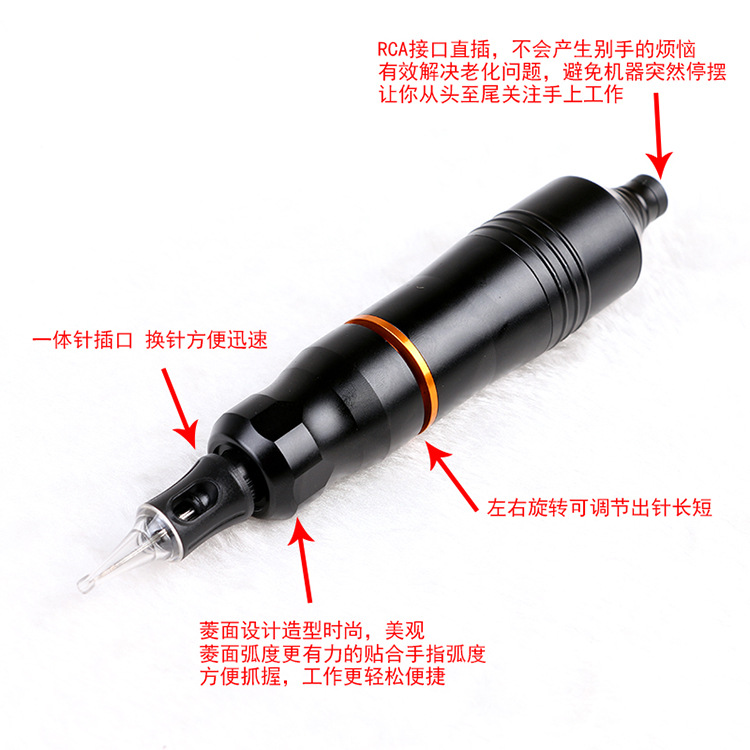 RCA接口直插，不会产生别手的烦恼
有效解决老化问题，避免机器突然停摆
让你从头至尾关注手上工作

一体针插口 换针方便迅速

左右旋转可调节出针长短

菱面设计造型时尚，美观
菱面弧度更有力的贴合手指弧度
方便抓握，工作更轻松便捷