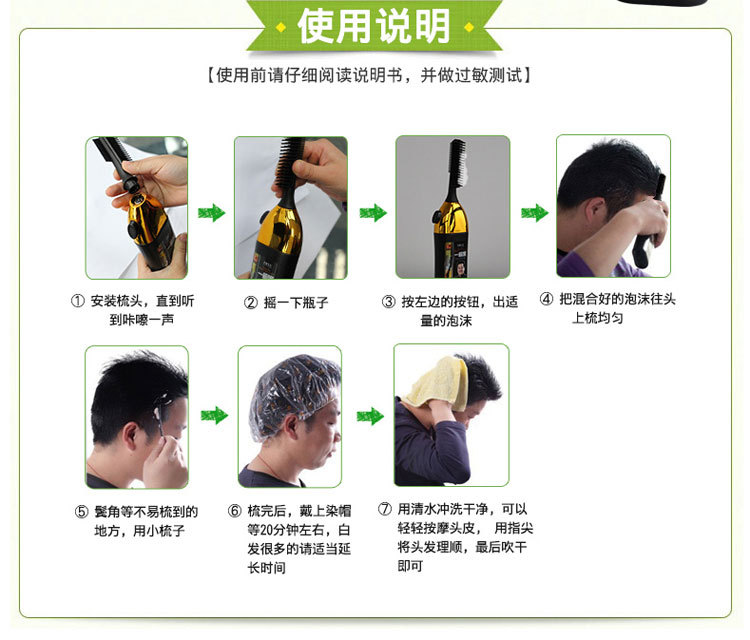 使用说明

【使用前请仔细阅读说明书，并做过敏测试】

① 安装梳头，直到听到咔嚓一声

② 摇一下瓶子

③ 按左边的按钮，出适量的泡沫

④ 把混合好的泡沫往头上梳均匀

⑤ 鬓角等不易梳到的地方，用小梳子

⑥ 梳完后，戴上染帽等20分钟左右，白发很多的请适当延长时间

⑦ 用清水冲洗干净，可以轻轻按摩头皮， 用指尖将头发理顺，最后吹干即可