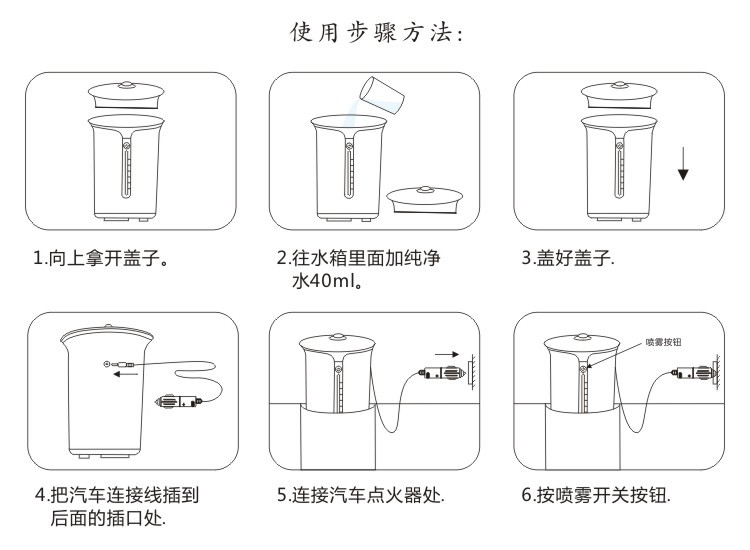 使用步骤方法:

1.向上拿开盖子。

2.往水箱里面加纯净水40ml。

3.盖好盖子.

4.把汽车连接线插到后面的插口处.

5.连接汽车点火器处.

喷雾按钮

6.按喷雾开关按钮.