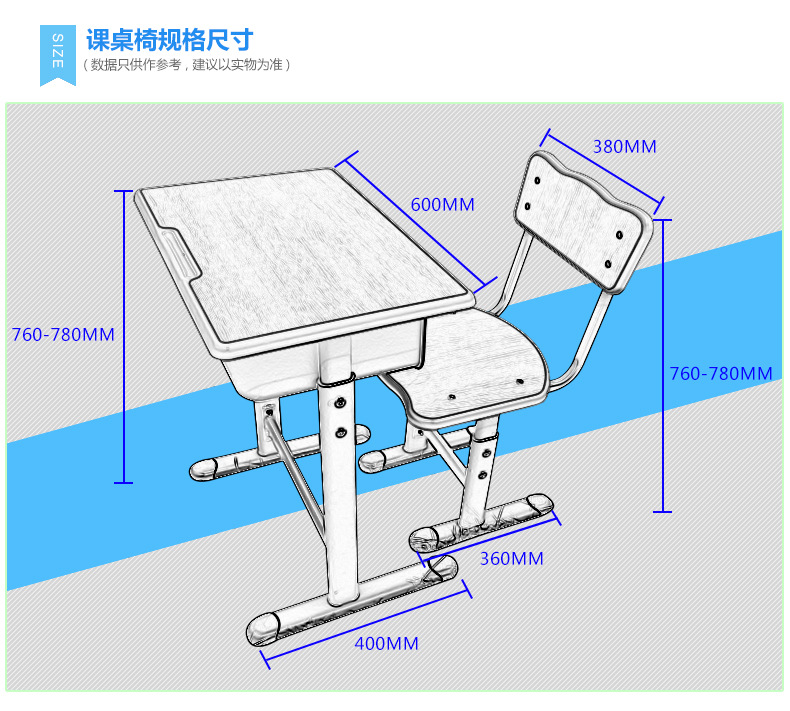 SIZE

课桌椅规格尺寸

（数据只供作参考，建议以实物为准）

380MM

600MM

760-780MM

760-780MM

360MM

400MM