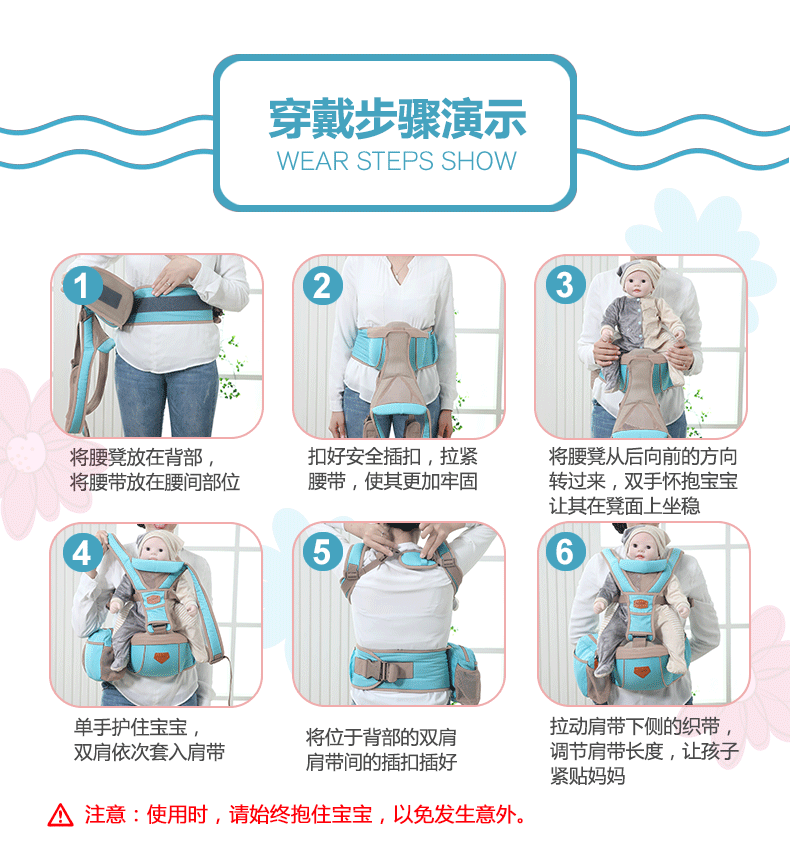 穿戴步骤演示
WEAR STEPS SHOW

1
将腰凳放在背部，将腰带放在腰间部位

2
扣好安全插扣，拉紧腰带，使其更加牢固

3
将腰凳从后向前的方向转过来，双手怀抱宝宝让其在凳面上坐稳

4
单手护住宝宝，双肩依次套入肩带

5
将位于背部的双肩肩带间的插扣插好

6
拉动肩带下侧的织带，调节肩带长度，让孩子紧贴妈妈

注意：使用时，请始终抱住宝宝，以免发生意外。