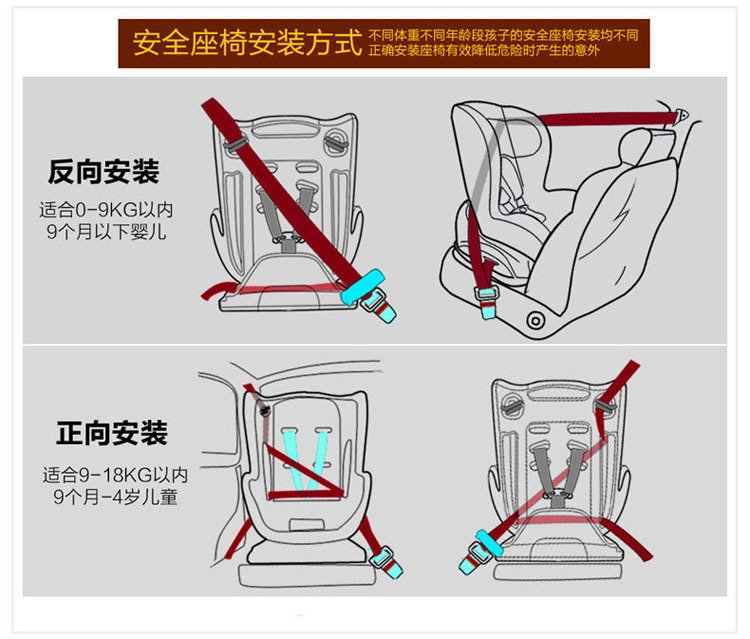 安全座椅安装方式 不同体重不同年龄段孩子的安全座椅安装均不同
正确安装座椅有效降低危险时产生的意外

反向安装
适合0-9KG以内
9个月以下婴儿

正向安装
适合9-18KG以内
9个月-4岁儿童