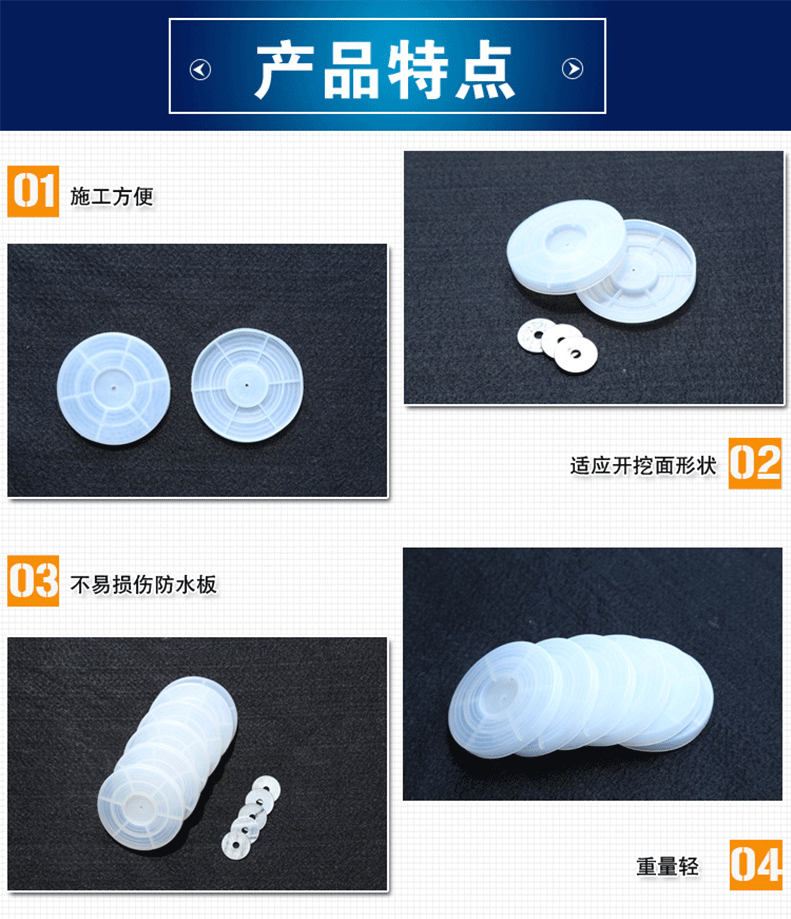 产品特点

01 施工方便

适应开挖面形状 02

03 不易损伤防水板

重量轻 04