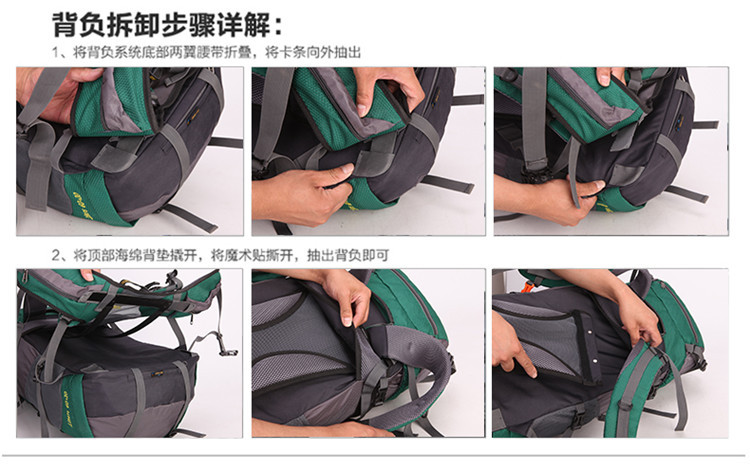 背负拆卸步骤详解：

1、将背负系统底部两翼腰带折叠，将卡条向外抽出

2、将顶部海绵背垫撬开，将魔术贴撕开，抽出背负即可