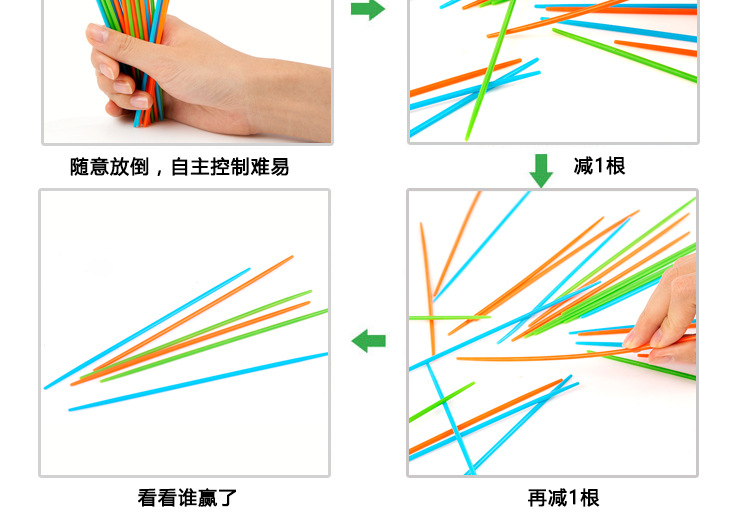 随意放倒，自主控制难易

减1根

看看谁赢了

再减1根