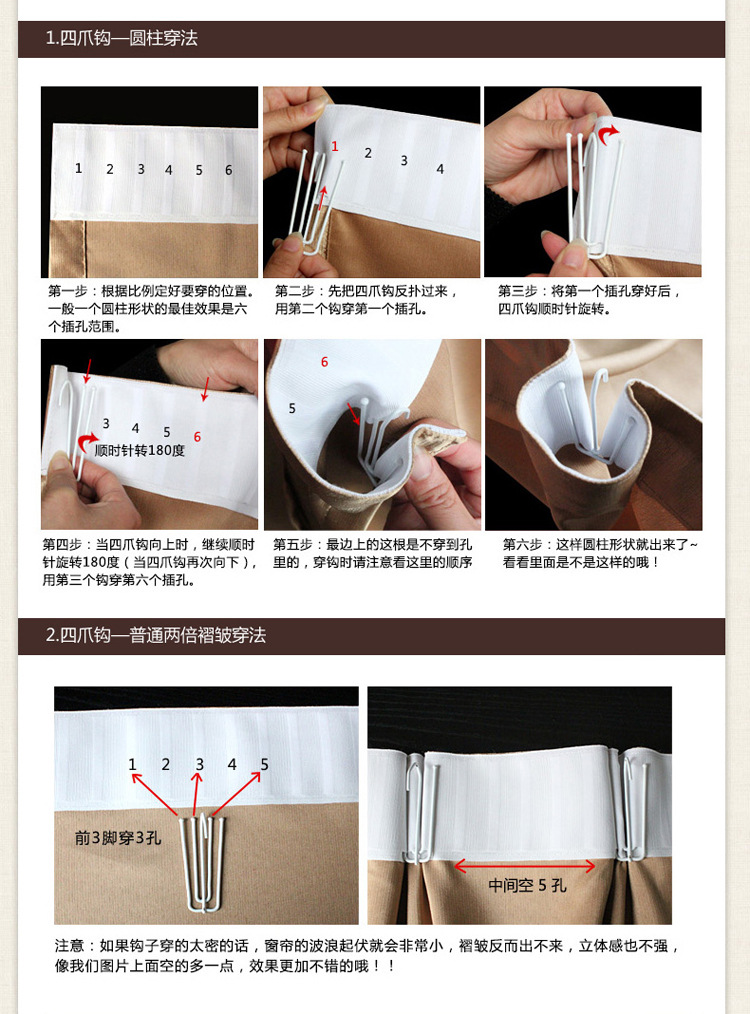 1.四爪钩—圆柱穿法

1 2 3 4 5 6

第一步：根据比例定好要穿的位置。一般一个圆柱形状的最佳效果是六个插孔范围。

1 2 3 4

第二步：先把四爪钩反扑过来，用第二个钩穿第一个插孔。

第三步：将第一个插孔穿好后，四爪钩顺时针旋转。

3 4 5 6
顺时针转180度

第四步：当四爪钩向上时，继续顺时针旋转180度（当四爪钩再次向下），用第三个钩穿第六个插孔。

6
5

第五步：最边上的这根是不穿到孔里的，穿钩时请注意看这里的顺序

第六步：这样圆柱形状就出来了~看看里面是不是这样的哦！

2.四爪钩—普通两倍褶皱穿法

1 2 3 4 5
前3脚穿3孔

中间空 5 孔

注意：如果钩子穿的太密的话，窗帘的波浪起伏就会非常小，褶皱反而出不来，立体感也不强，像我们图片上面空的多一点，效果更加不错的哦！！