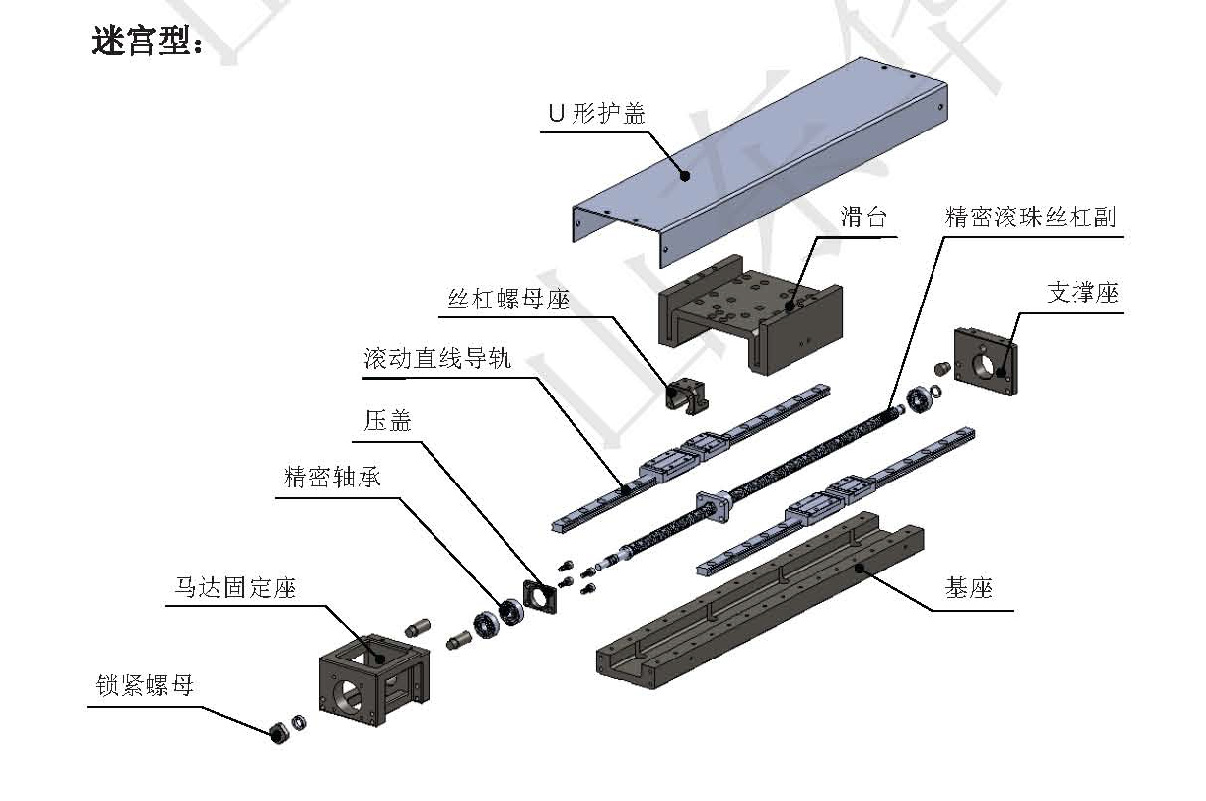 迷宫型：

U 形护盖

滑台

精密滚珠丝杠副

丝杠螺母座

支撑座

滚动直线导轨

压盖

精密轴承

马达固定座

基座

锁紧螺母