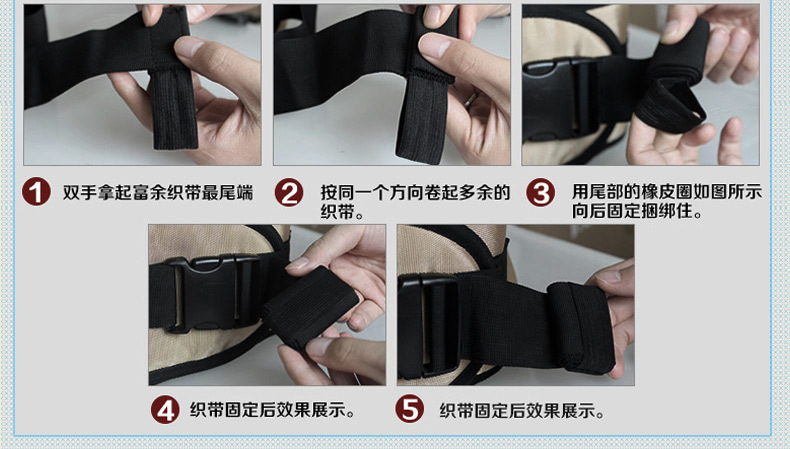 1 双手拿起富余织带最尾端

2 按同一个方向卷起多余的织带。

3 用尾部的橡皮圈如图所示向后固定捆绑住。

4 织带固定后效果展示。

5 织带固定后效果展示。