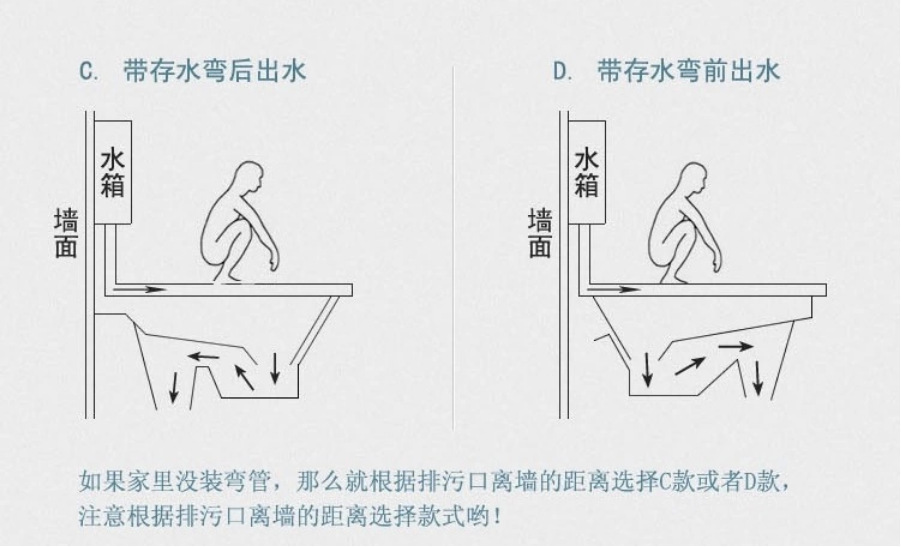 C. 带存水弯后出水

水箱

墙面

D. 带存水弯前出水

水箱

墙面

如果家里没装弯管，那么就根据排污口离墙的距离选择C款或者D款，注意根据排污口离墙的距离选择款式哟！