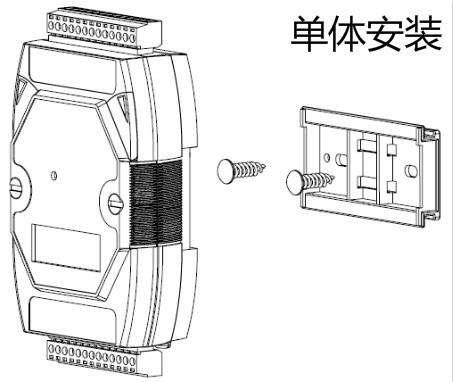 单体安装