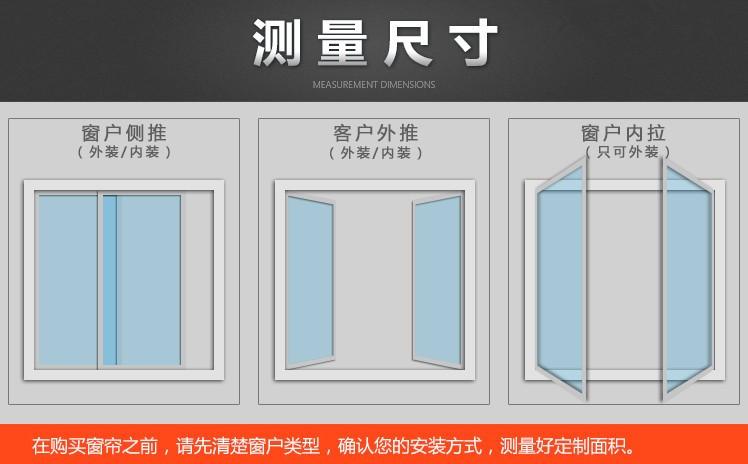 测量尺寸
MEASUREMENT DIMENSIONS

窗户侧推
（外装/内装）

客户外推
（外装/内装）

窗户内拉
（只可外装）

在购买窗帘之前，请先清楚窗户类型，确认您的安装方式，测量好定制面积。