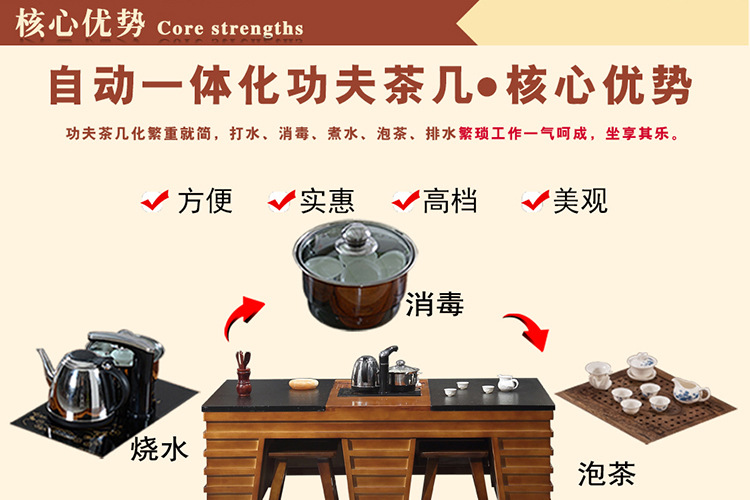 核心优势 Core strengths

自动一体化功夫茶几•核心优势

功夫茶几化繁重就简，打水、消毒、煮水、泡茶、排水繁琐工作一气呵成，坐享其乐。

方便 实惠 高档 美观

消毒

烧水

泡茶