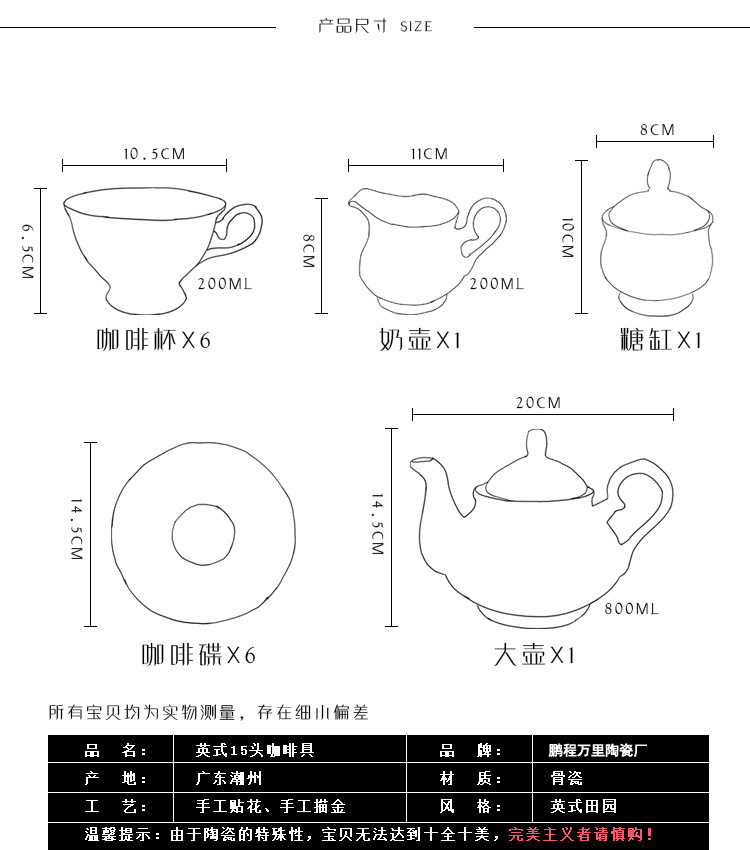 产品尺寸 SIZE

10.5CM
6.5CM
200ML
咖啡杯X6

11CM
8CM
200ML
奶壶X1

8CM
10CM
糖缸X1

14.5CM
咖啡碟X6

20CM
14.5CM
800ML
大壶X1

所有宝贝均为实物测量，存在细小偏差

| 品　名： | 英式15头咖啡具 | 品　牌： | 鹏程万里陶瓷厂 |
|---|---|---|---|
| 产　地： | 广东潮州 | 材　质： | 骨瓷 |
| 工　艺： | 手工贴花、手工描金 | 风　格： | 英式田园 |

温馨提示：由于陶瓷的特殊性，宝贝无法达到十全十美，完美主义者请慎购！