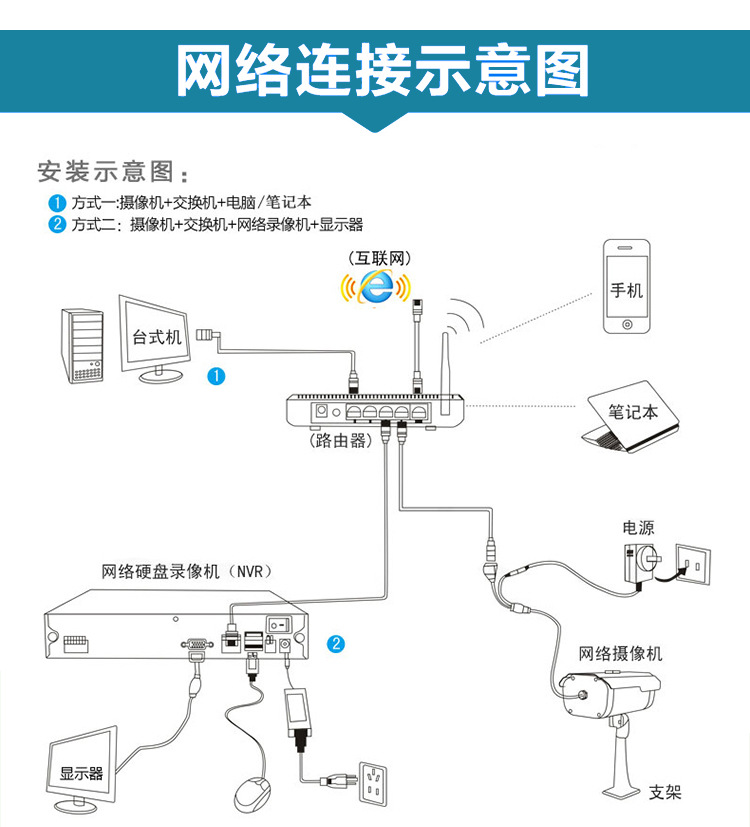 网络连接示意图

安装示意图：

1 方式一:摄像机+交换机+电脑/笔记本

2 方式二：摄像机+交换机+网络录像机+显示器

(互联网)

手机

台式机

1

笔记本

(路由器)

电源

网络硬盘录像机（NVR）

2

网络摄像机

显示器

支架