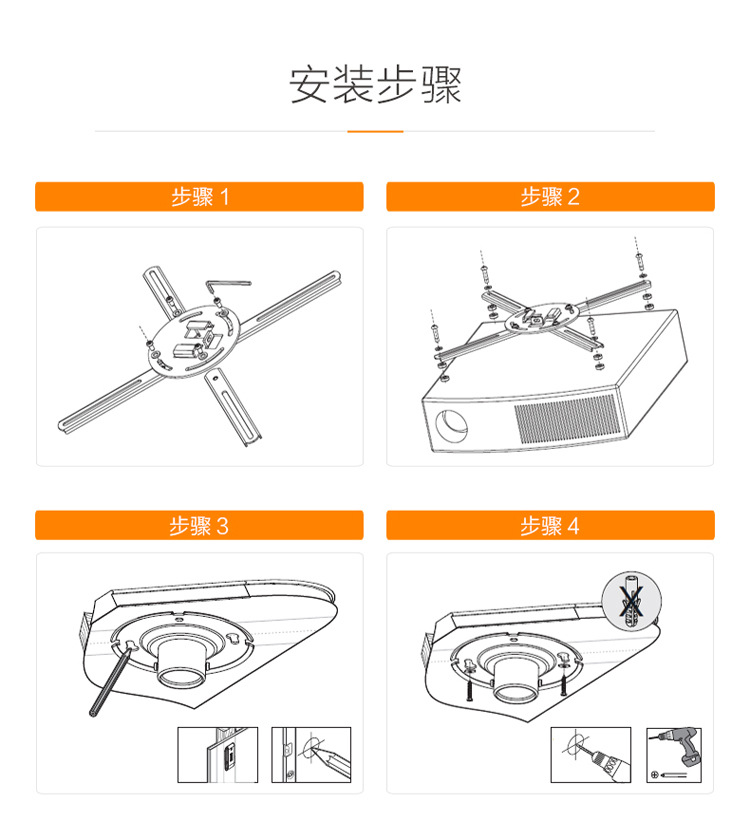 安装步骤

步骤 1

步骤 2

步骤 3

步骤 4