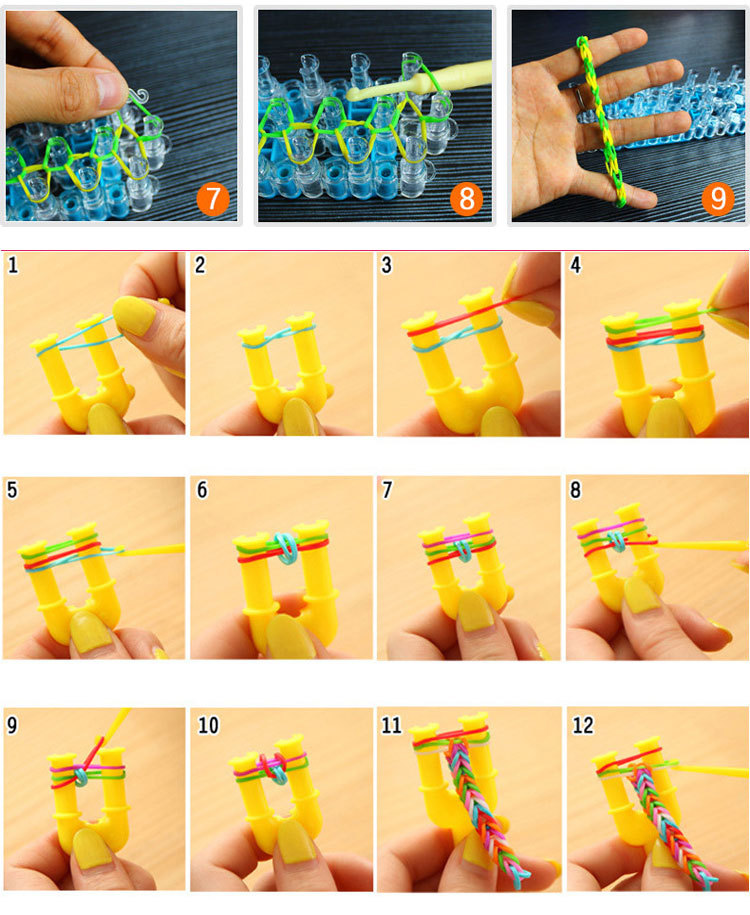 7

8

9

1

2

3

4

5

6

7

8

9

10

11

12