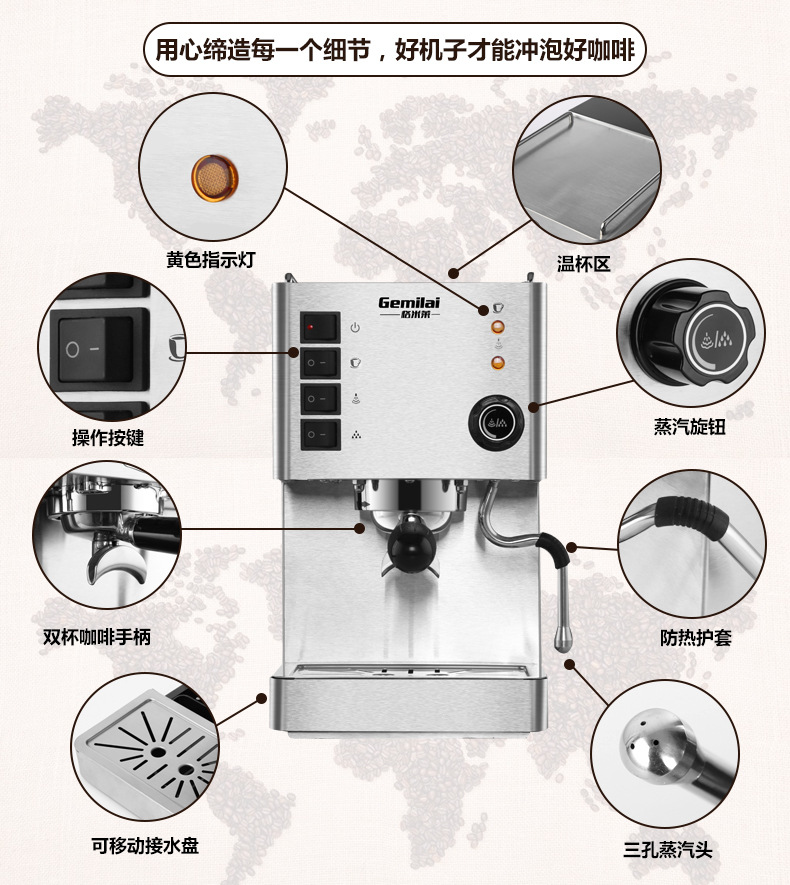 用心缔造每一个细节，好机子才能冲泡好咖啡

黄色指示灯

温杯区

Gemilai
格米莱

操作按键

蒸汽旋钮

双杯咖啡手柄

防热护套

可移动接水盘

三孔蒸汽头