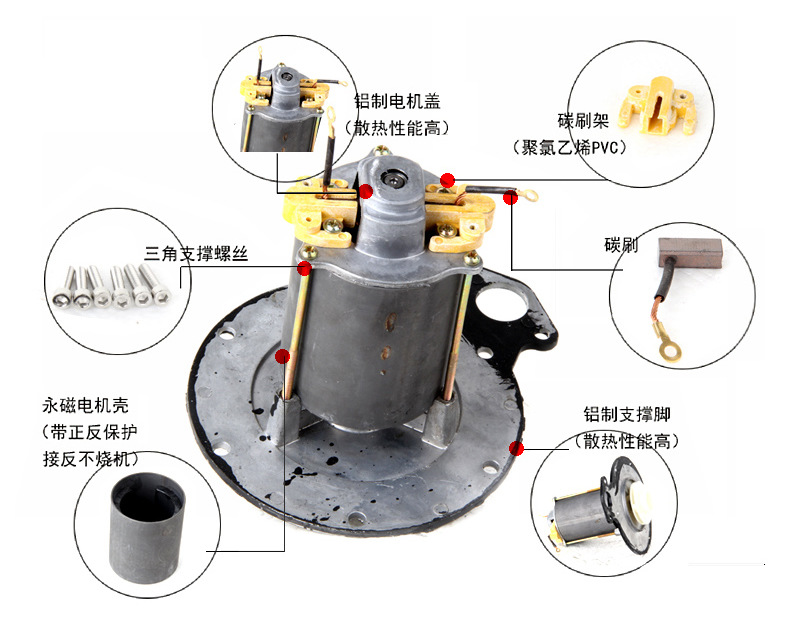 铝制电机盖
（散热性能高）

碳刷架
（聚氯乙烯PVC）

三角支撑螺丝

碳刷

永磁电机壳
（带正反保护
接反不烧机）

铝制支撑脚
（散热性能高）