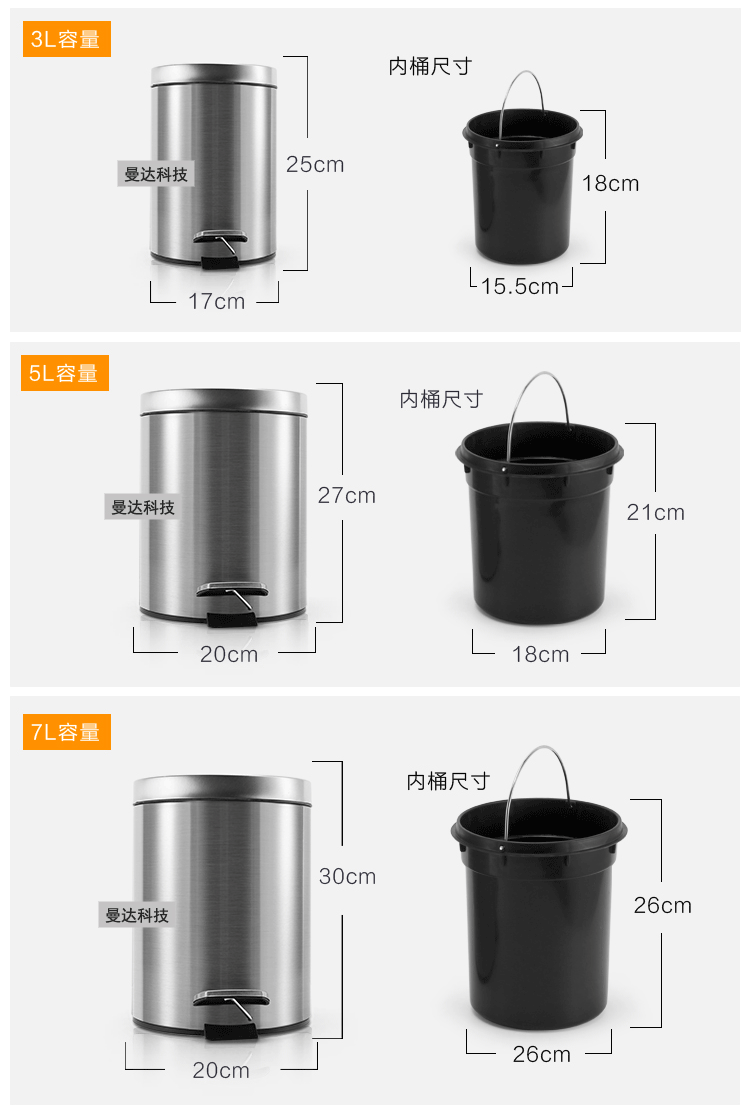 3L容量

曼达科技

25cm

17cm

内桶尺寸

18cm

15.5cm

5L容量

曼达科技

27cm

20cm

内桶尺寸

21cm

18cm

7L容量

曼达科技

30cm

20cm

内桶尺寸

26cm

26cm