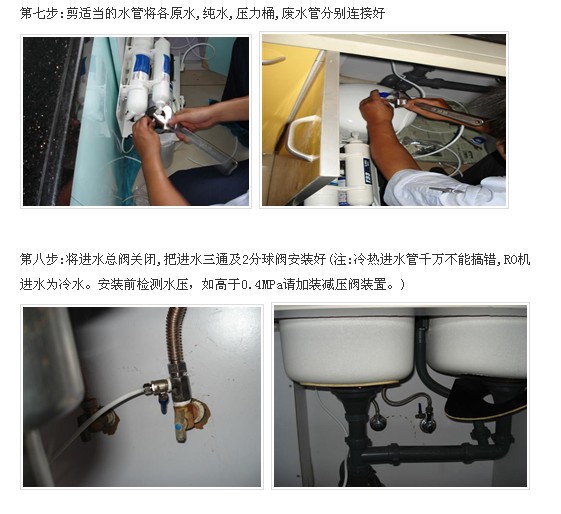 第七步:剪适当的水管将各原水,纯水,压力桶,废水管分别连接好

第八步:将进水总阀关闭,把进水三通及2分球阀安装好(注:冷热进水管千万不能搞错,RO机进水为冷水。安装前检测水压,如高于0.4MPa请加装减压阀装置。)