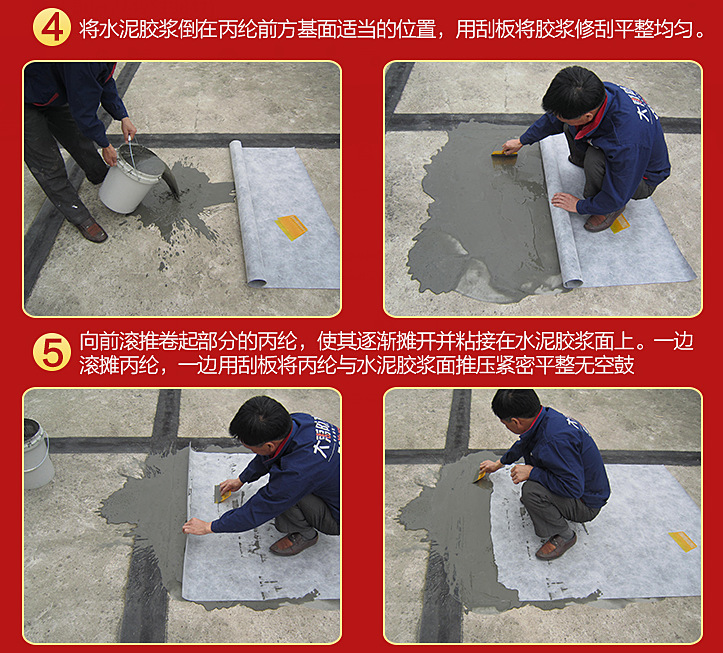 4 将水泥胶浆倒在丙纶前方基面适当的位置，用刮板将胶浆修刮平整均匀。

5 向前滚推卷起部分的丙纶，使其逐渐摊开并粘接在水泥胶浆面上。一边滚摊丙纶，一边用刮板将丙纶与水泥胶浆面推压紧密平整无空鼓