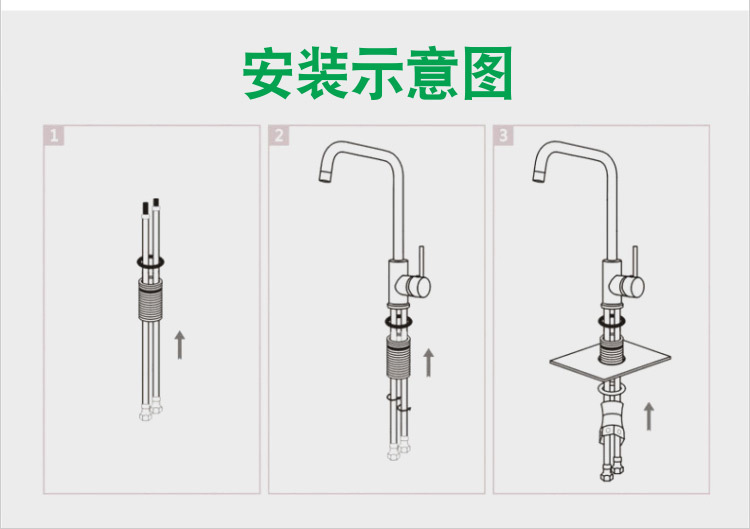 安装示意图

1

2

3