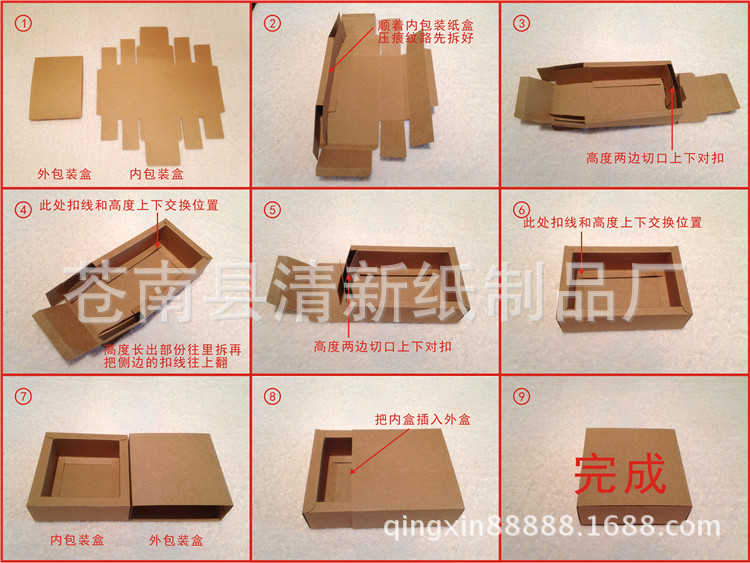 ①

外包装盒　　内包装盒

②

顺着内包装纸盒压痕纹路先拆好

③

高度两边切口上下对扣

④

此处扣线和高度上下交换位置

高度长出部份往里拆再把侧边的扣线往上翻

⑤

高度两边切口上下对扣

⑥

此处扣线和高度上下交换位置

苍南县清新纸制品厂

⑦

内包装盒　　外包装盒

⑧

把内盒插入外盒

⑨

完成

qingxin88888.1688.com