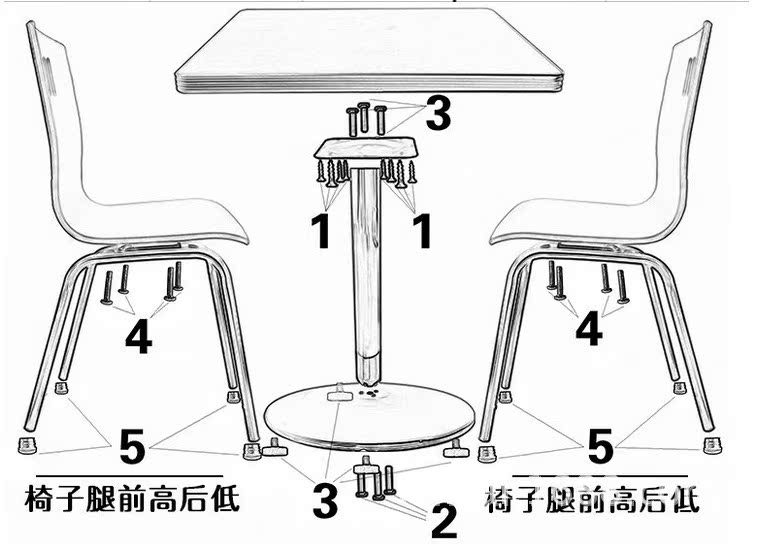 3

1 1

4 4

5 5

椅子腿前高后低

3

2

椅子腿前高后低