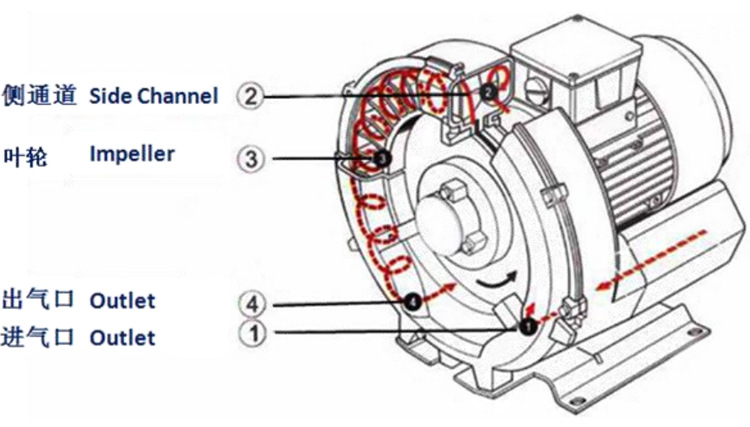 侧通道 Side Channel ②
叶轮 Impeller ③
出气口 Outlet ④
进气口 Outlet ①
2
3
4
1