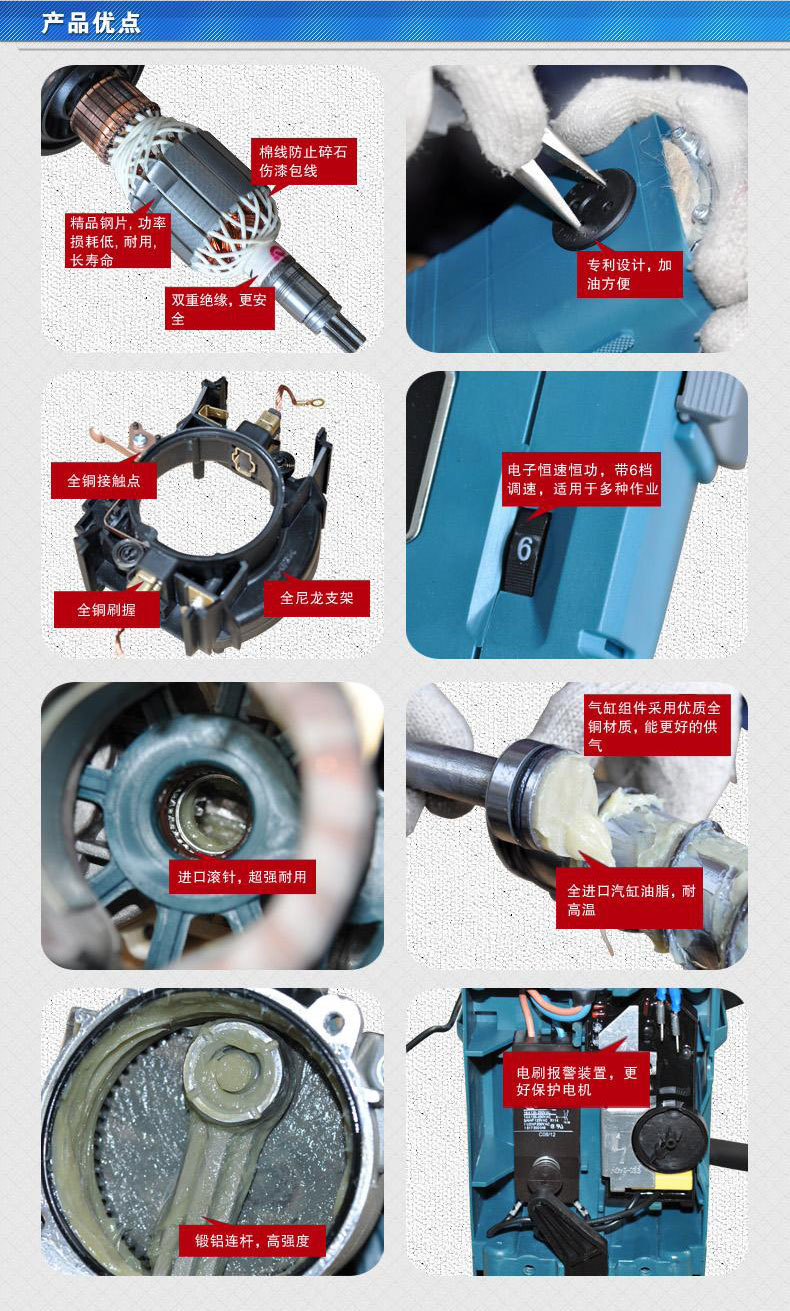 产品优点

棉线防止碎石伤漆包线

精品钢片，功率损耗低，耐用，长寿命

双重绝缘，更安全

专利设计，加油方便

全铜接触点

全铜刷握

全尼龙支架

电子恒速恒功，带6档调速，适用于多种作业

6

进口滚针，超强耐用

气缸组件采用优质全铜材质，能更好的供气

全进口汽缸油脂，耐高温

锻铝连杆，高强度

电刷报警装置，更好保护电机