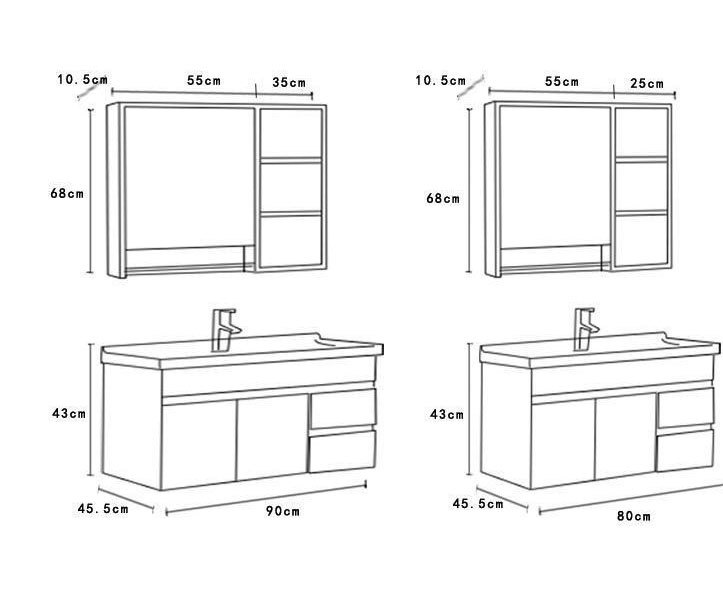 10.5cm
55cm
35cm
68cm
43cm
45.5cm
90cm

10.5cm
55cm
25cm
68cm
43cm
45.5cm
80cm