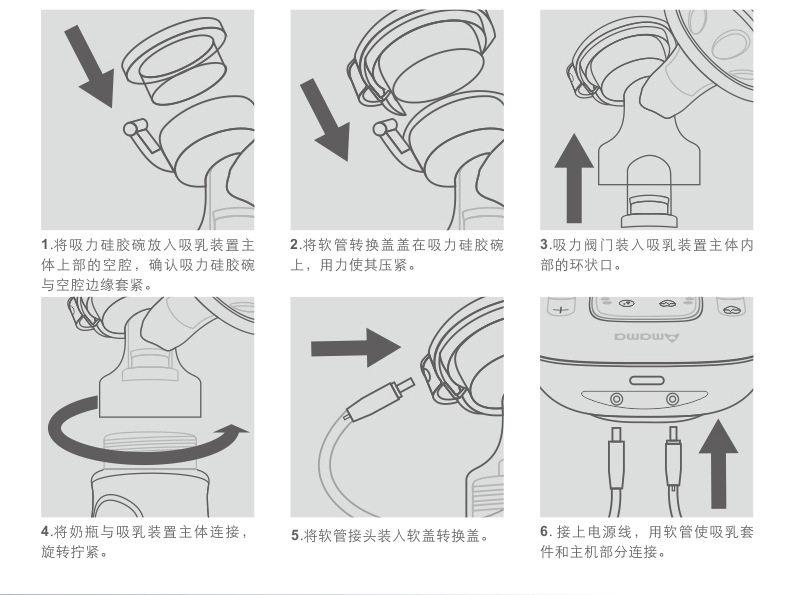 1.将吸力硅胶碗放入吸乳装置主体上部的空腔，确认吸力硅胶碗与空腔边缘套紧。

2.将软管转换盖盖在吸力硅胶碗上，用力使其压紧。

3.吸力阀门装入吸乳装置主体内部的环状口。

4.将奶瓶与吸乳装置主体连接，旋转拧紧。

5.将软管接头装入软盖转换盖。

Amama

6. 接上电源线，用软管使吸乳套件和主机部分连接。