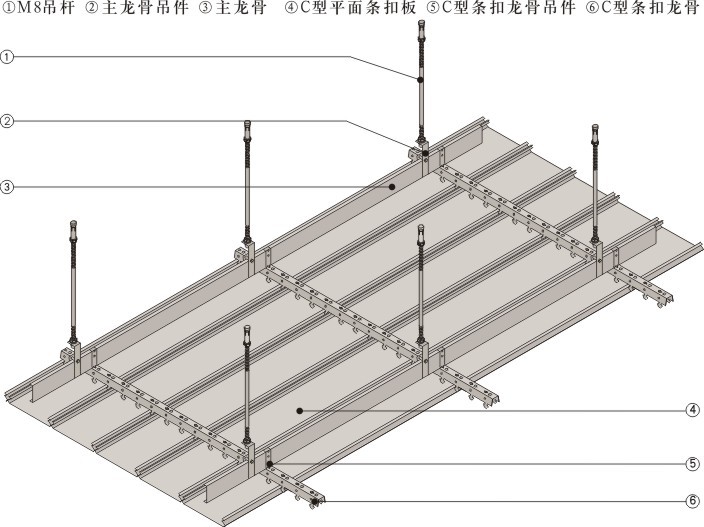 ①M8吊杆 ②主龙骨吊件 ③主龙骨 ④C型平面条扣板 ⑤C型条扣龙骨吊件 ⑥C型条扣龙骨

①

②

③

④

⑤

⑥