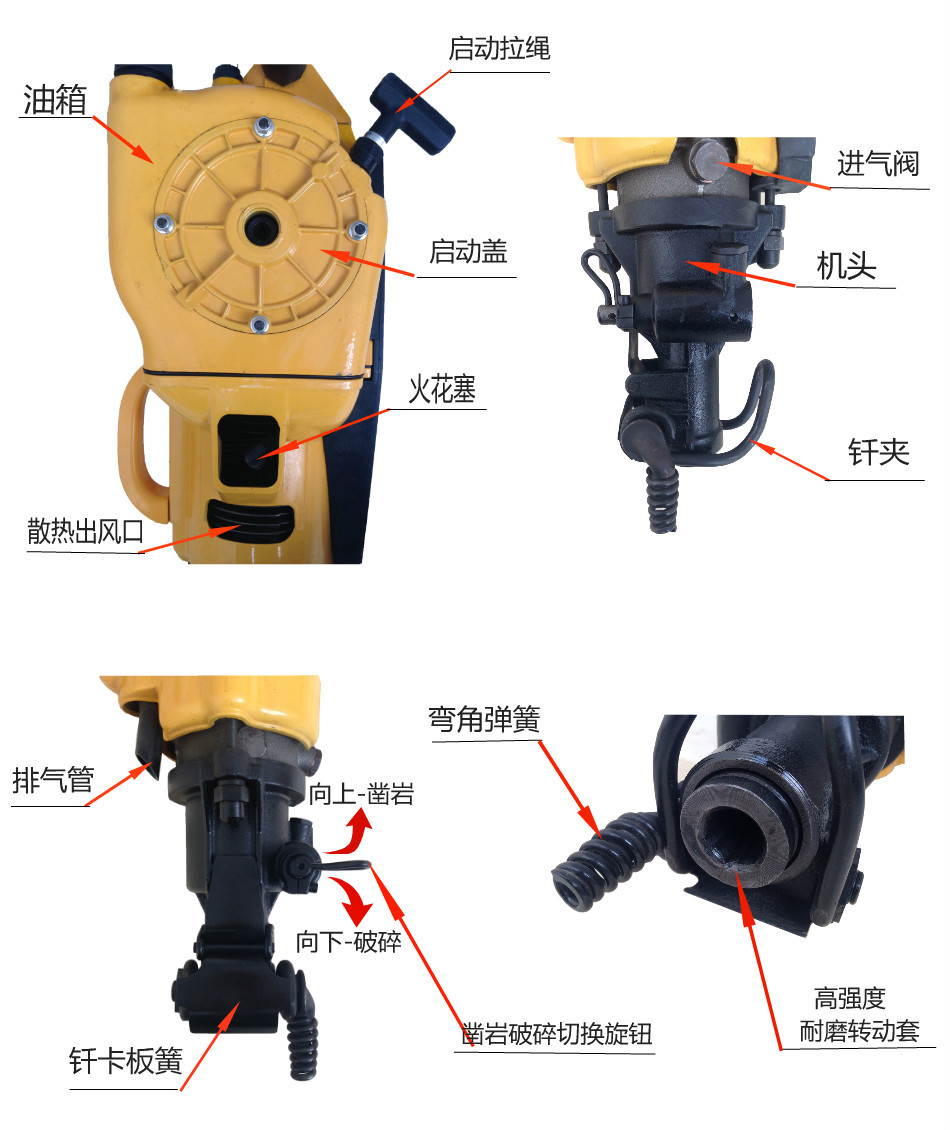 启动拉绳

油箱

启动盖

火花塞

散热出风口

进气阀

机头

钎夹

弯角弹簧

排气管

向上-凿岩

向下-破碎

钎卡板簧

凿岩破碎切换旋钮

高强度
耐磨转动套