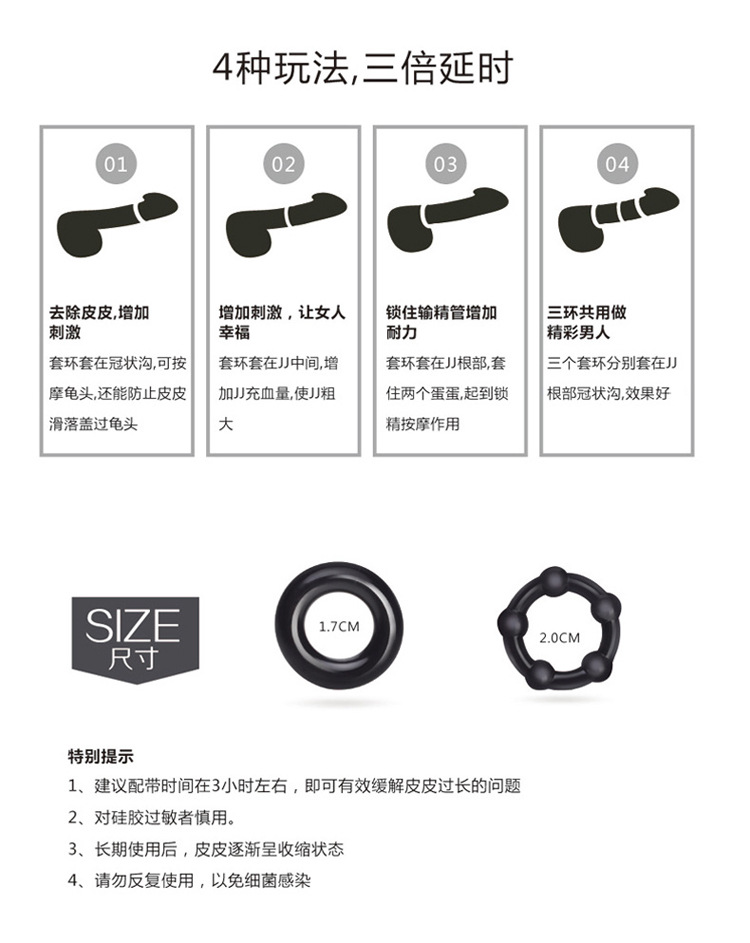 4种玩法,三倍延时

01

去除皮皮,增加刺激

套环套在冠状沟,可按摩龟头,还能防止皮皮滑落盖过龟头

02

增加刺激，让女人幸福

套环套在JJ中间,增加JJ充血量,使JJ粗大

03

锁住输精管增加耐力

套环套在JJ根部,套住两个蛋蛋,起到锁精按摩作用

04

三环共用做精彩男人

三个套环分别套在JJ根部冠状沟,效果好

SIZE
尺寸

1.7CM

2.0CM

特别提示

1、建议配带时间在3小时左右，即可有效缓解皮皮过长的问题

2、对硅胶过敏者慎用。

3、长期使用后，皮皮逐渐呈收缩状态

4、请勿反复使用，以免细菌感染