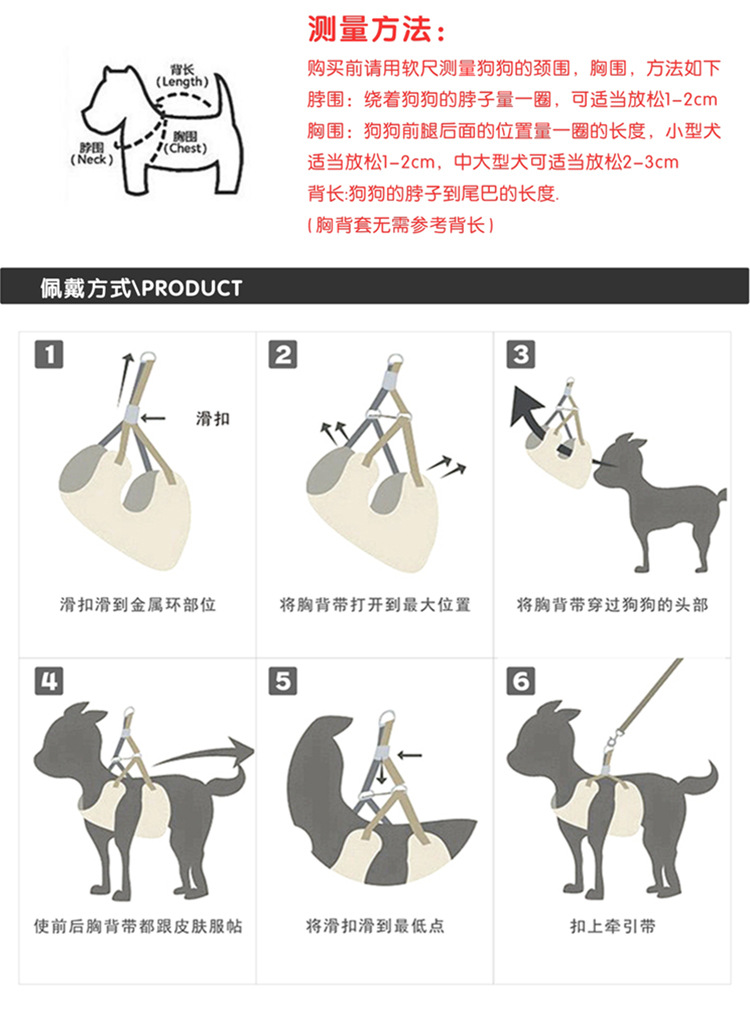 背长 (Length)
脖围 (Neck)
胸围 (Chest)

测量方法：

购买前请用软尺测量狗狗的颈围，胸围，方法如下

脖围：绕着狗狗的脖子量一圈，可适当放松1-2cm

胸围：狗狗前腿后面的位置量一圈的长度，小型犬适当放松1-2cm，中大型犬可适当放松2-3cm

背长:狗狗的脖子到尾巴的长度.

（胸背套无需参考背长）

佩戴方式\PRODUCT

1
滑扣
滑扣滑到金属环部位

2
将胸背带打开到最大位置

3
将胸背带穿过狗狗的头部

4
使前后胸背带都跟皮肤服帖

5
将滑扣滑到最低点

6
扣上牵引带