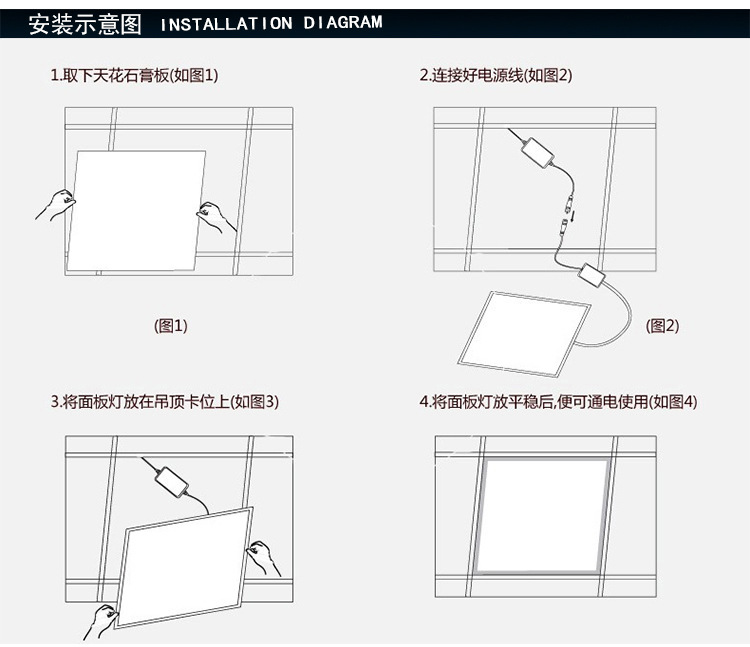 安装示意图 INSTALLATION DIAGRAM

1.取下天花石膏板(如图1)

(图1)

2.连接好电源线(如图2)

(图2)

3.将面板灯放在吊顶卡位上(如图3)

4.将面板灯放平稳后,便可通电使用(如图4)