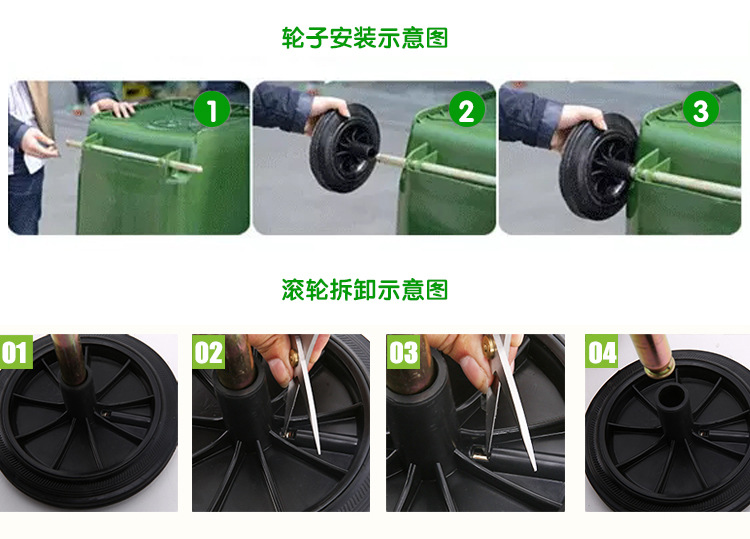 轮子安装示意图

1

2

3

滚轮拆卸示意图

01

02

03

04