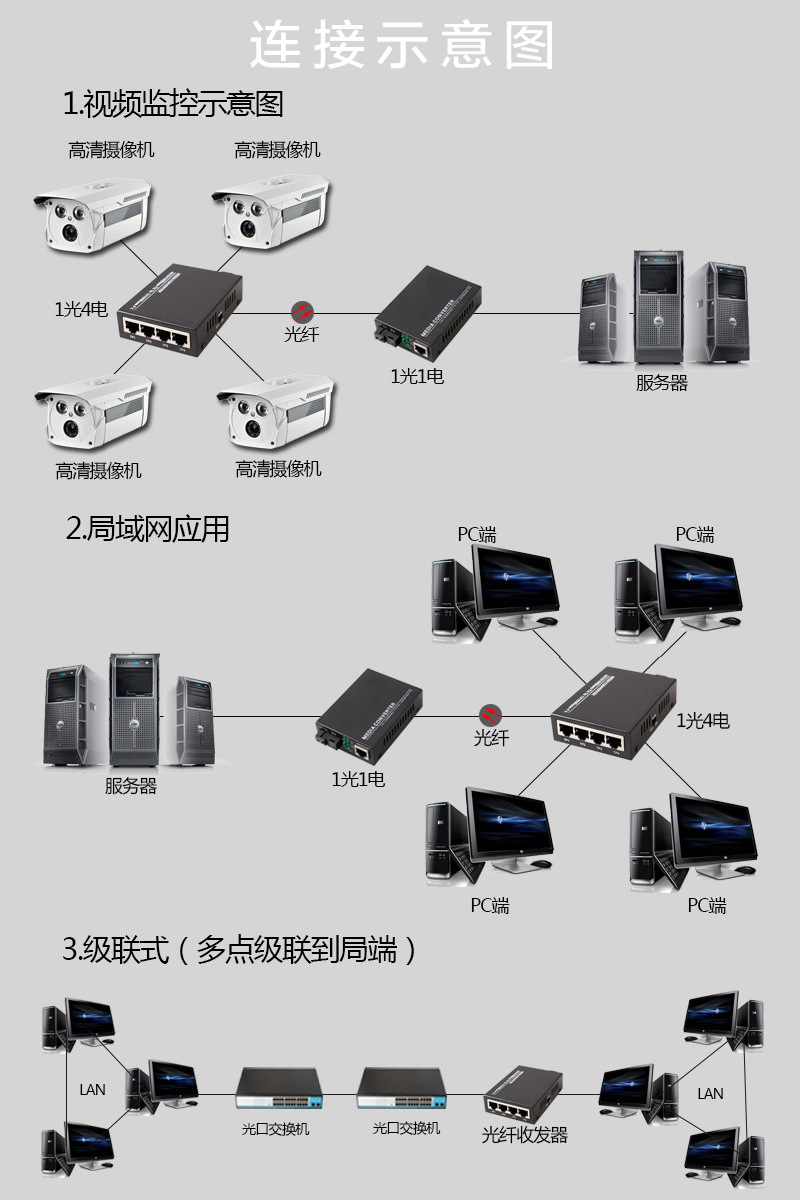 连接示意图

1.视频监控示意图

高清摄像机
高清摄像机
1光4电
光纤
1光1电
服务器
高清摄像机
高清摄像机

2.局域网应用

PC端
PC端
服务器
1光1电
光纤
1光4电
PC端
PC端

3.级联式（多点级联到局端）

LAN
光口交换机
光口交换机
光纤收发器
LAN