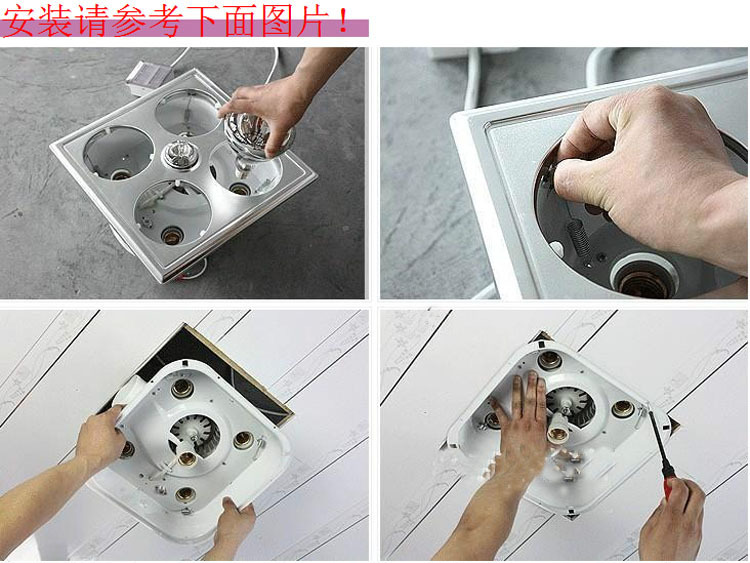 安装请参考下面图片！