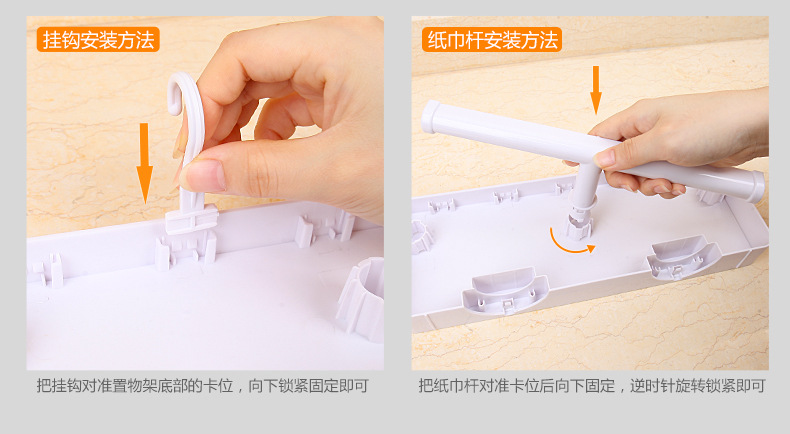 挂钩安装方法

把挂钩对准置物架底部的卡位，向下锁紧固定即可

纸巾杆安装方法

把纸巾杆对准卡位后向下固定，逆时针旋转锁紧即可