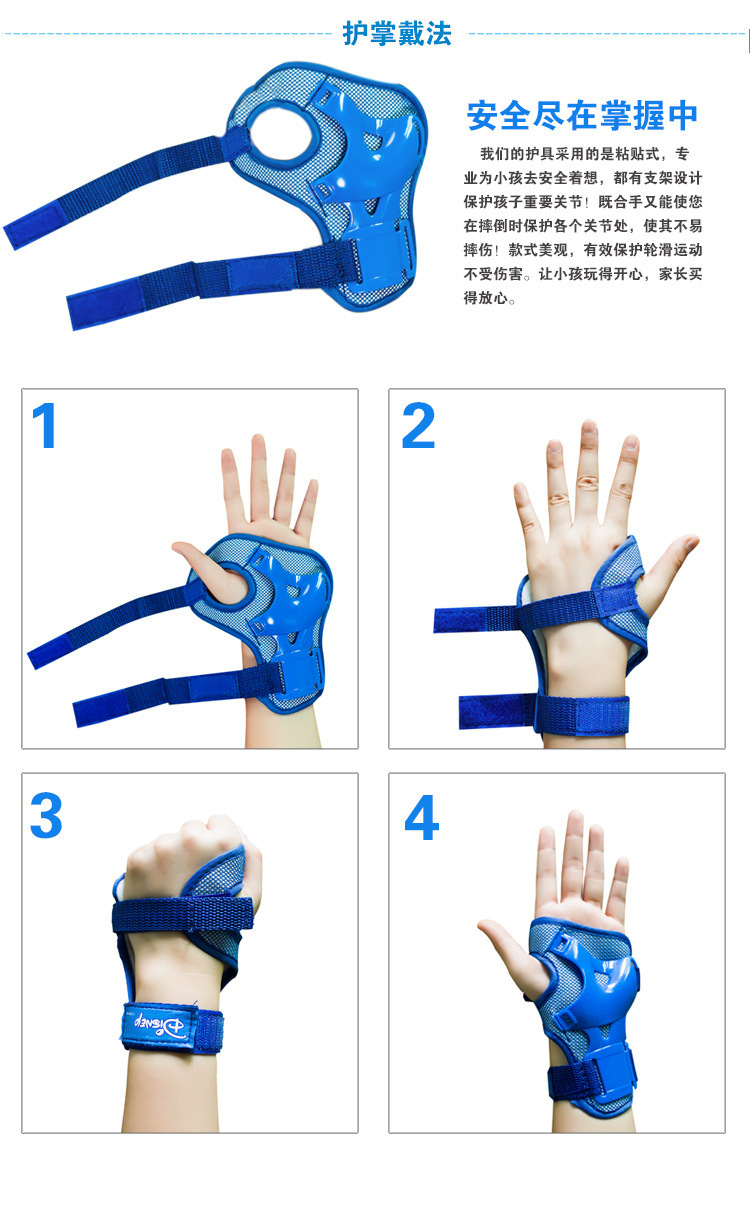 护掌戴法

安全尽在掌握中

我们的护具采用的是粘贴式，专业为小孩去安全着想，都有支架设计保护孩子重要关节！既合手又能使您在摔倒时保护各个关节处，使其不易摔伤！款式美观，有效保护轮滑运动不受伤害。让小孩玩得开心，家长买得放心。

1

2

3

Disney

4