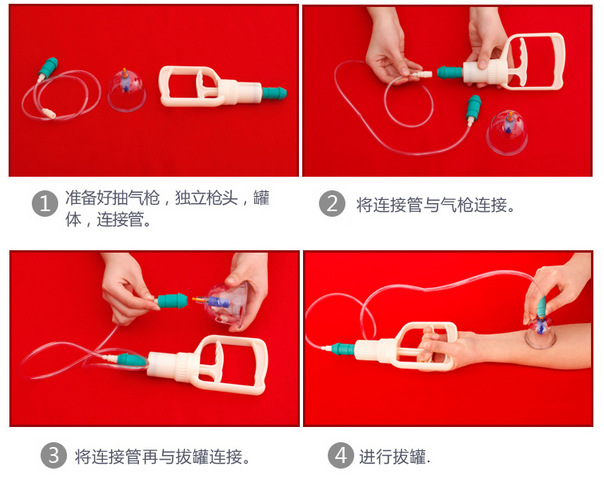 1 准备好抽气枪，独立枪头，罐体，连接管。

2 将连接管与气枪连接。

3 将连接管再与拔罐连接。

4 进行拔罐.