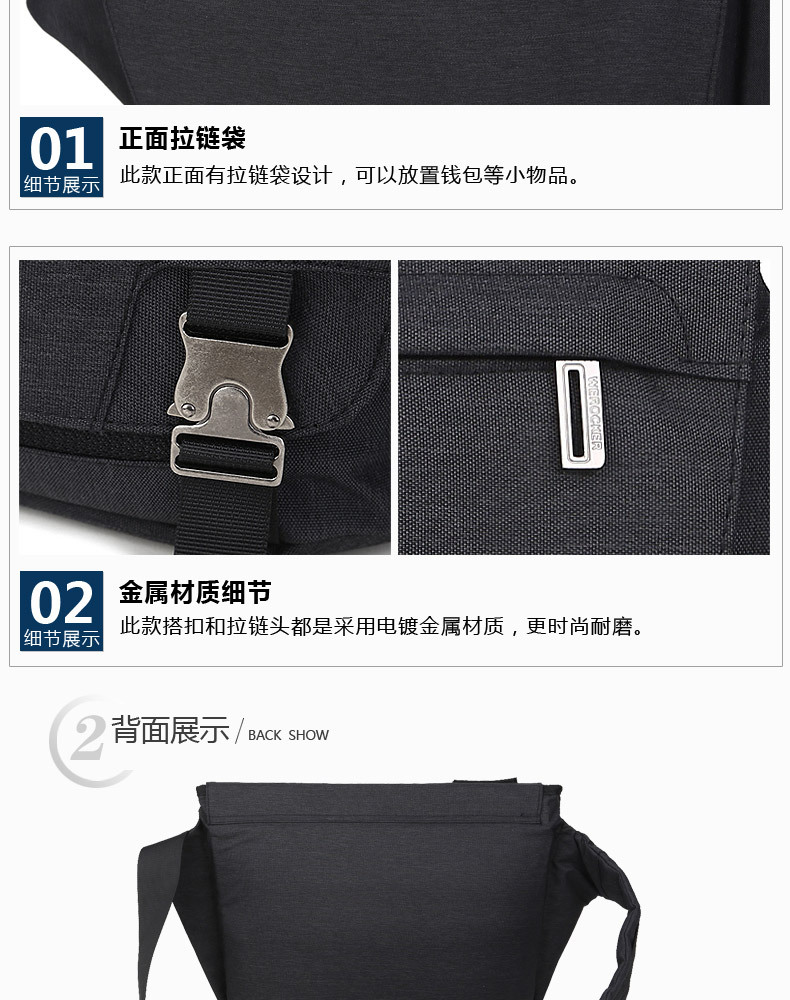 01
细节展示
正面拉链袋
此款正面有拉链袋设计，可以放置钱包等小物品。

WEROCKER

02
细节展示
金属材质细节
此款搭扣和拉链头都是采用电镀金属材质，更时尚耐磨。

2
背面展示 / BACK SHOW