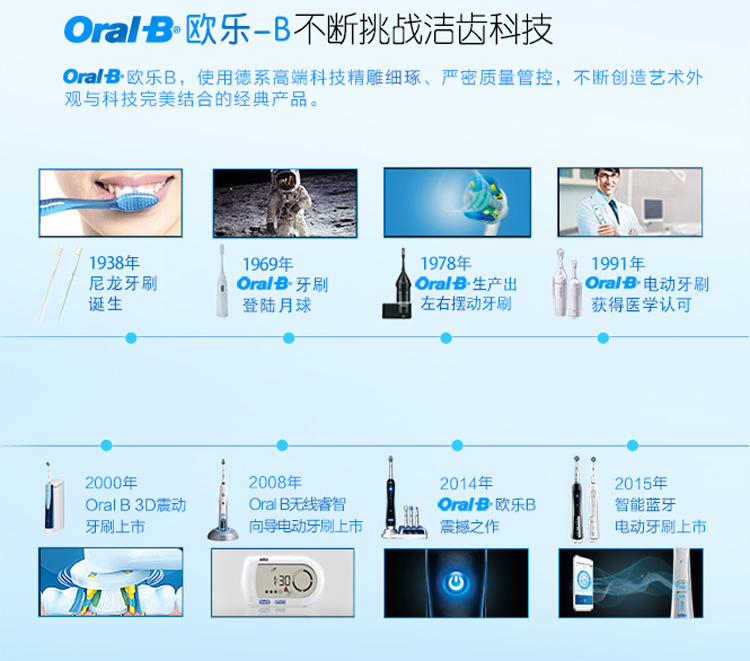 Oral-B 欧乐-B不断挑战洁齿科技

Oral-B 欧乐B，使用德系高端科技精雕细琢、严密质量管控，不断创造艺术外观与科技完美结合的经典产品。

1938年
尼龙牙刷
诞生

1969年
Oral-B 牙刷
登陆月球

1978年
Oral-B 生产出
左右摆动牙刷

1991年
Oral-B 电动牙刷
获得医学认可

2000年
Oral B 3D震动
牙刷上市

2008年
Oral B无线睿智
向导电动牙刷上市

2014年
Oral-B 欧乐B
震撼之作

2015年
智能蓝牙
电动牙刷上市

1:30