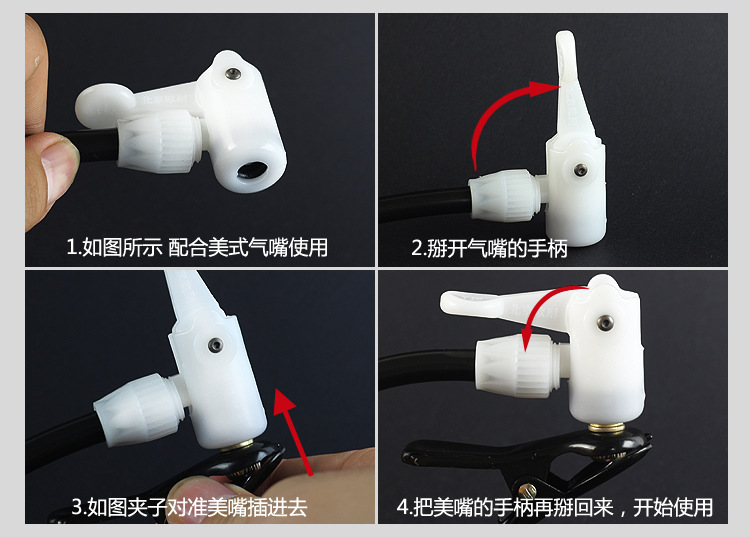 1.如图所示 配合美式气嘴使用

2.掰开气嘴的手柄

3.如图夹子对准美嘴插进去

4.把美嘴的手柄再掰回来，开始使用